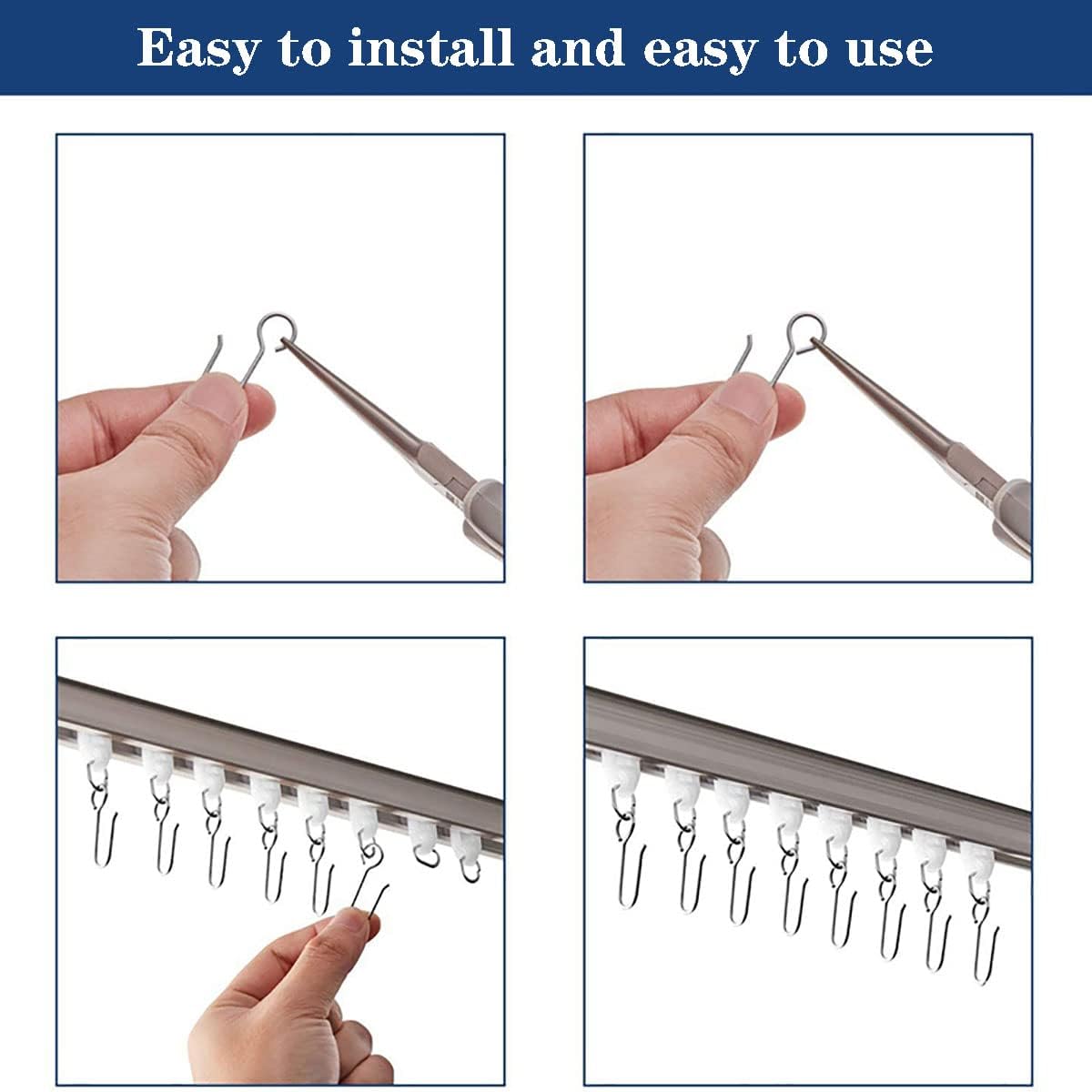 Easy to install and easy to use