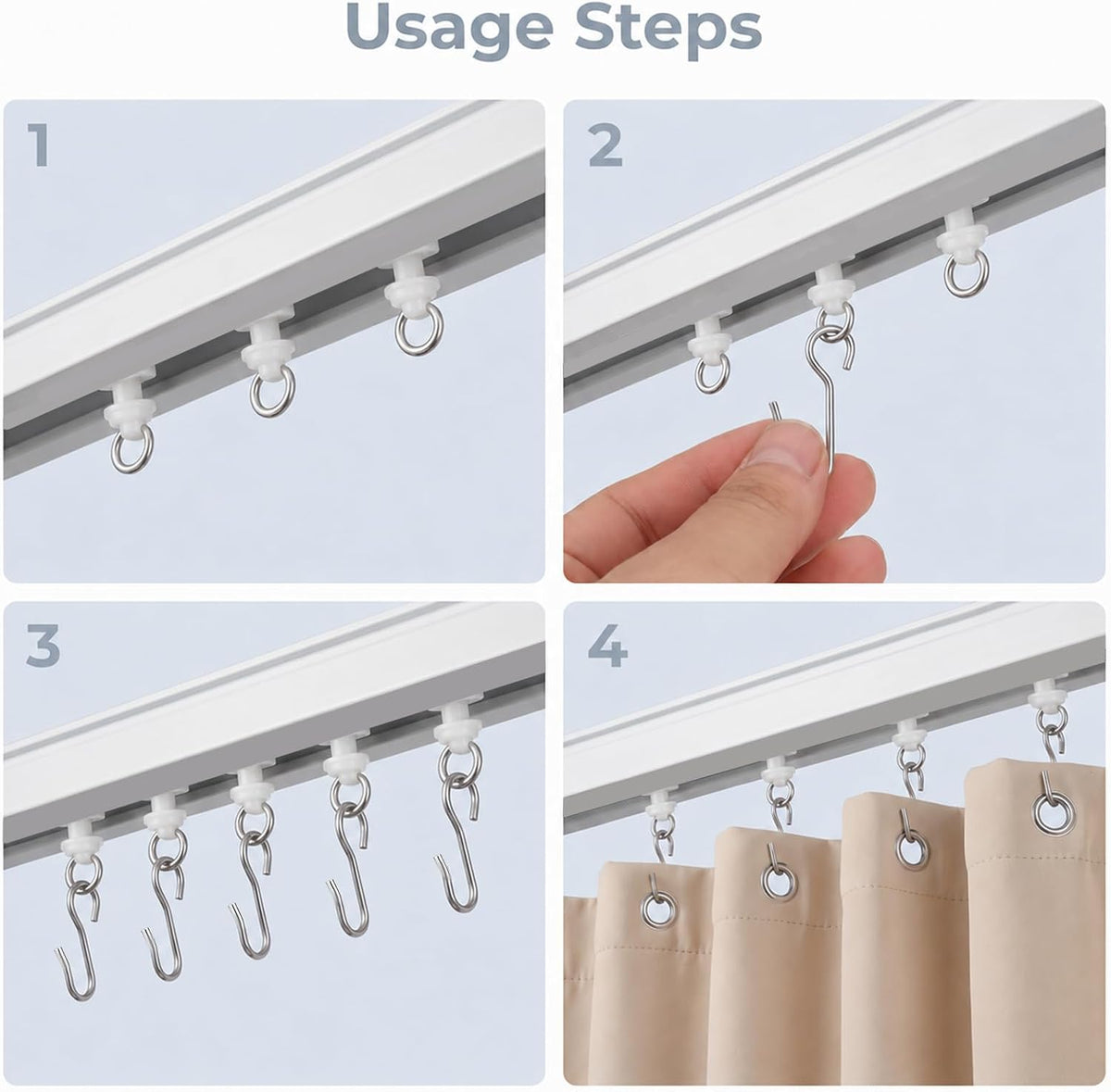 Usage Steps

1

2

3

4