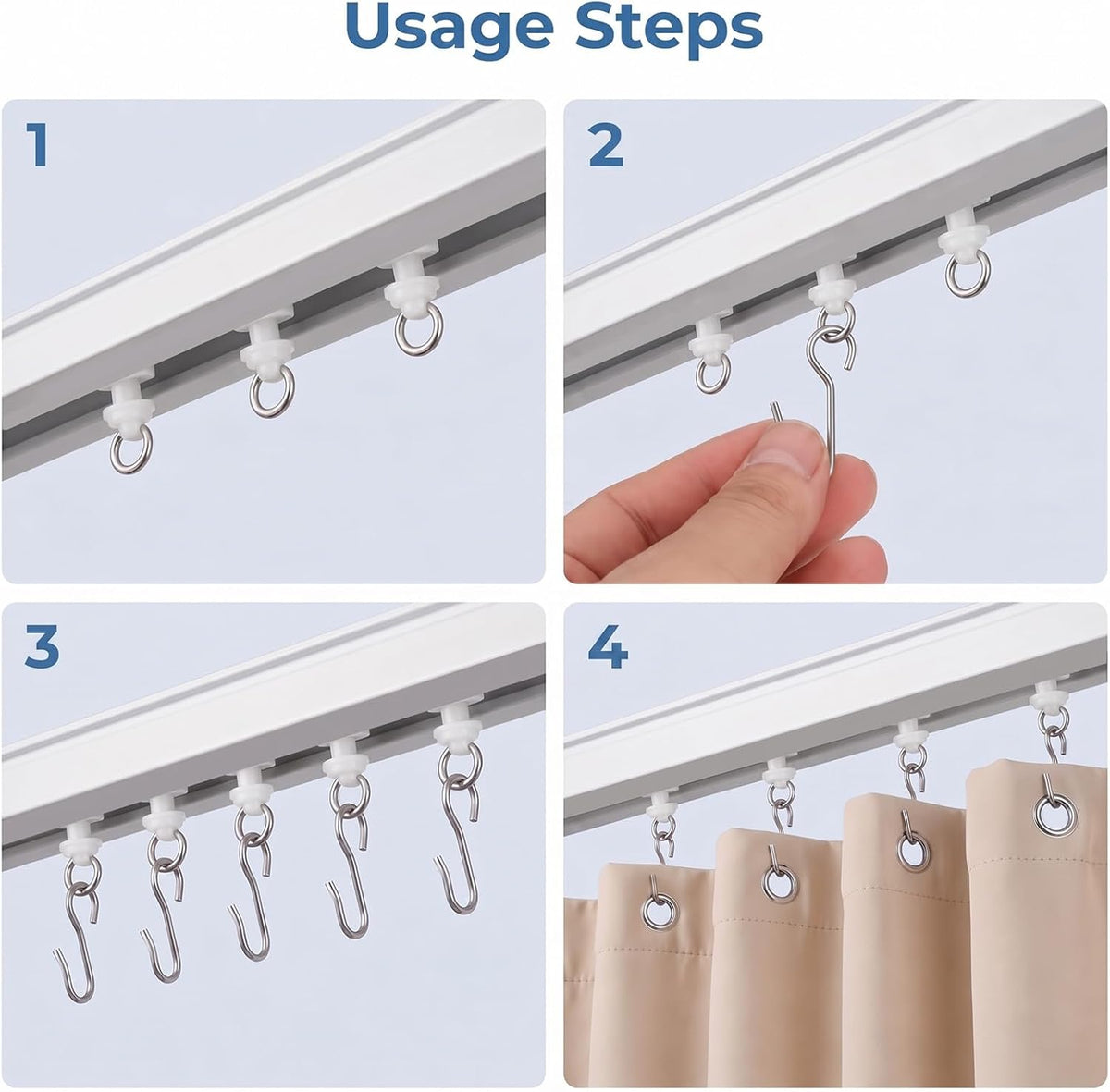 Usage Steps

1

2

3

4