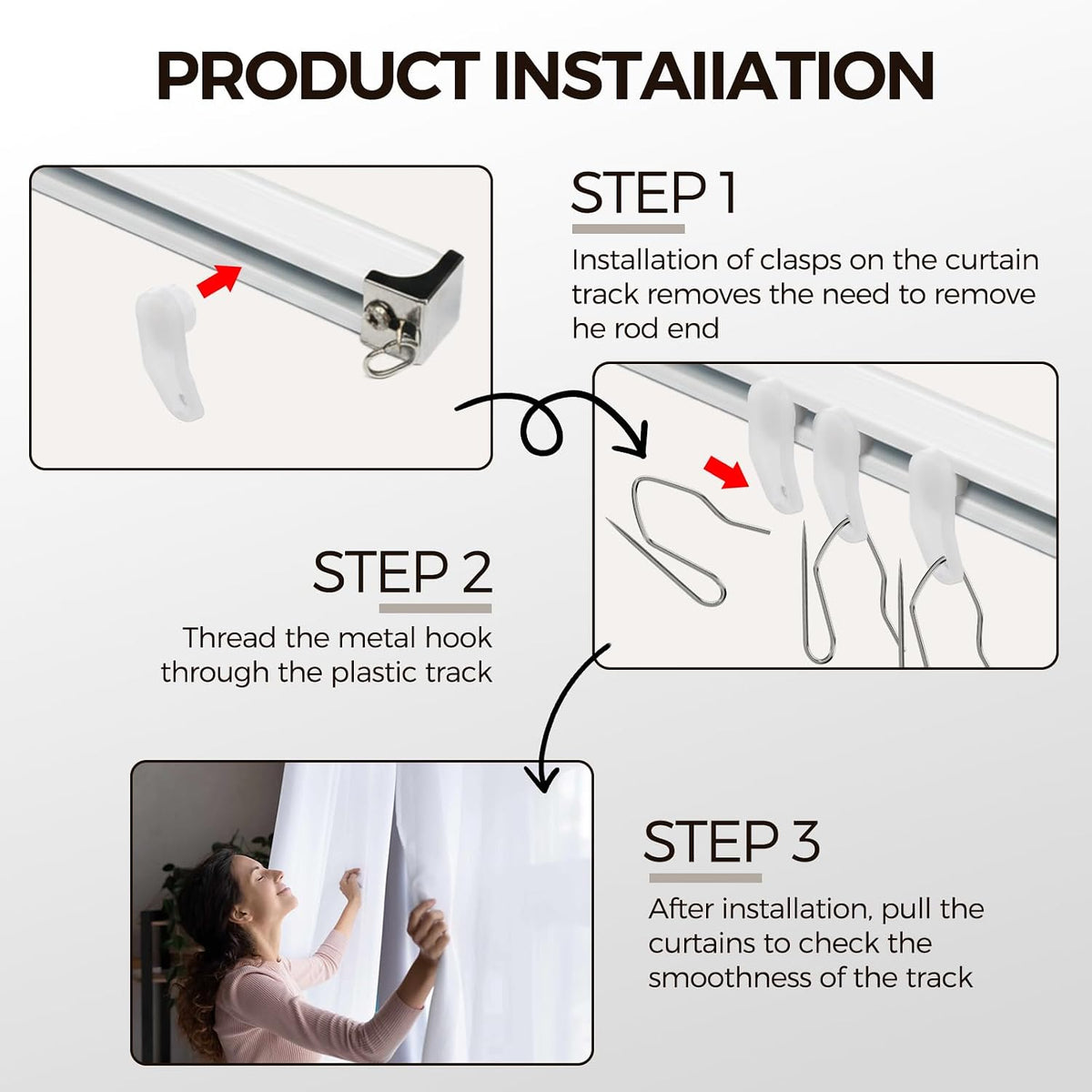 PRODUCT INSTAIIATION

STEP 1

Installation of clasps on the curtain track removes the need to remove he rod end

STEP 2

Thread the metal hook through the plastic track

STEP 3

After installation, pull the curtains to check the smoothness of the track