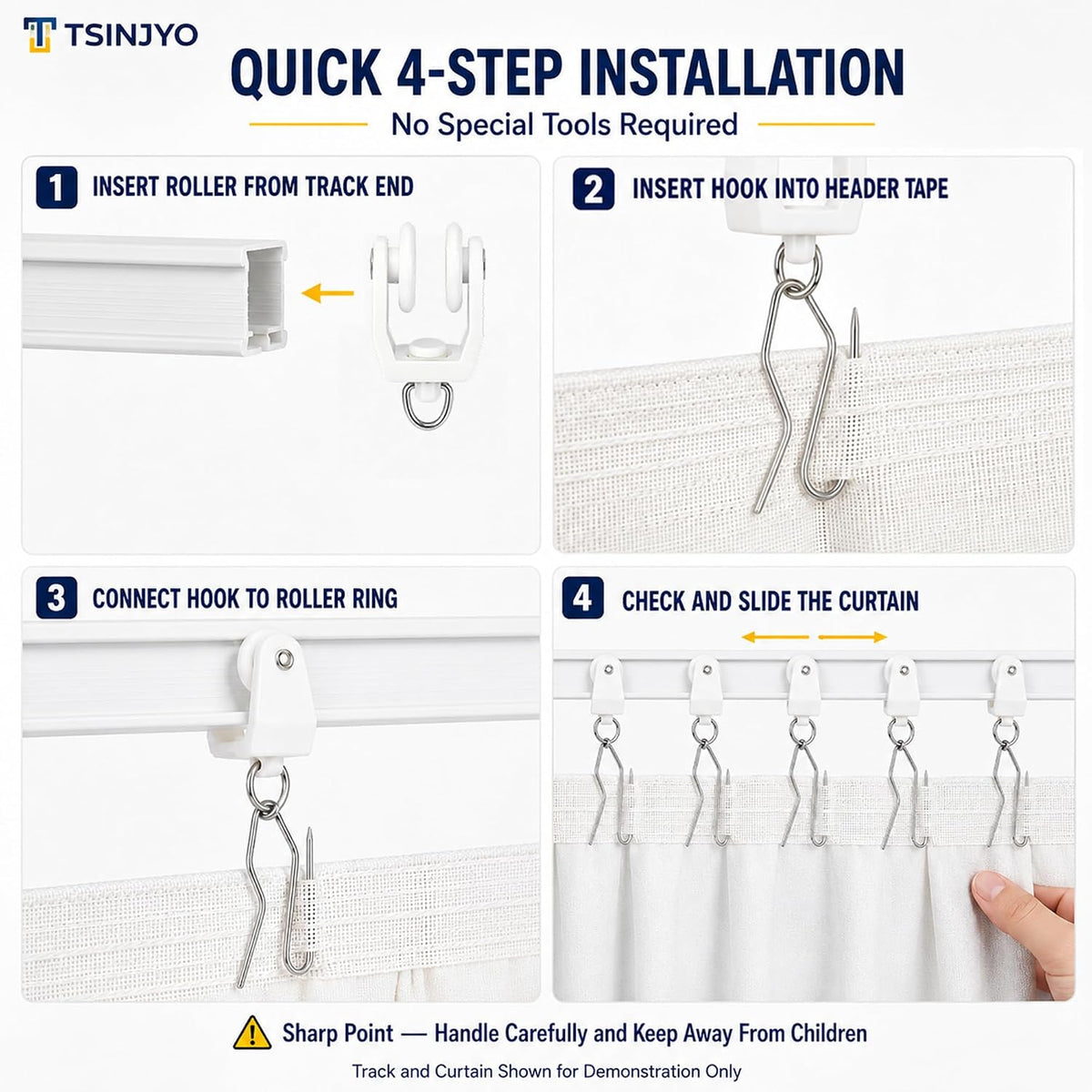 TSINJYO

QUICK 4-STEP INSTALLATION

No Special Tools Required

1 INSERT ROLLER FROM TRACK END

2 INSERT HOOK INTO HEADER TAPE

3 CONNECT HOOK TO ROLLER RING

4 CHECK AND SLIDE THE CURTAIN

Sharp Point — Handle Carefully and Keep Away From Children

Track and Curtain Shown for Demonstration Only