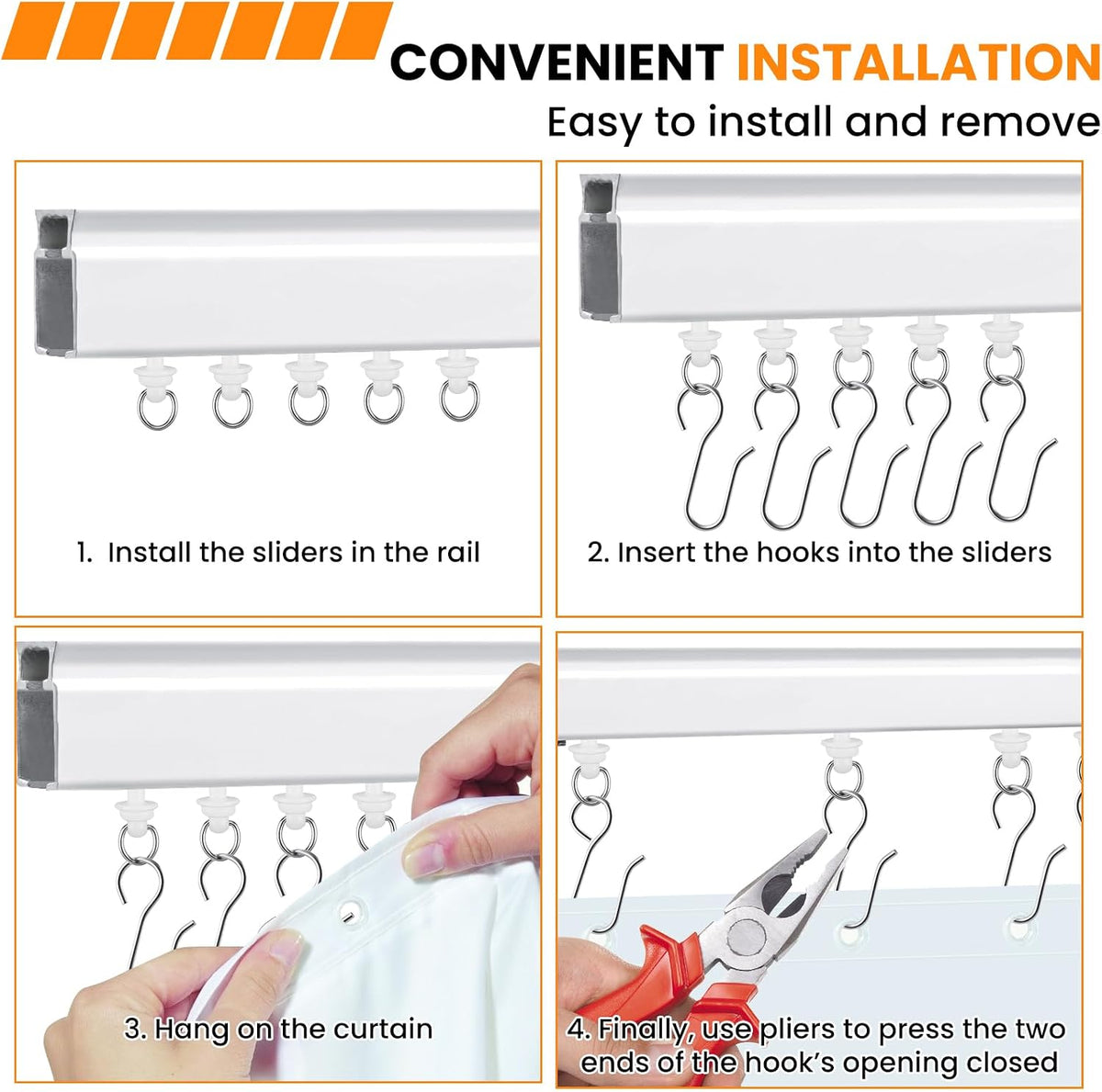 CONVENIENT INSTALLATION

Easy to install and remove

1. Install the sliders in the rail

2. Insert the hooks into the sliders

3. Hang on the curtain

4. Finally, use pliers to press the two ends of the hook's opening closed