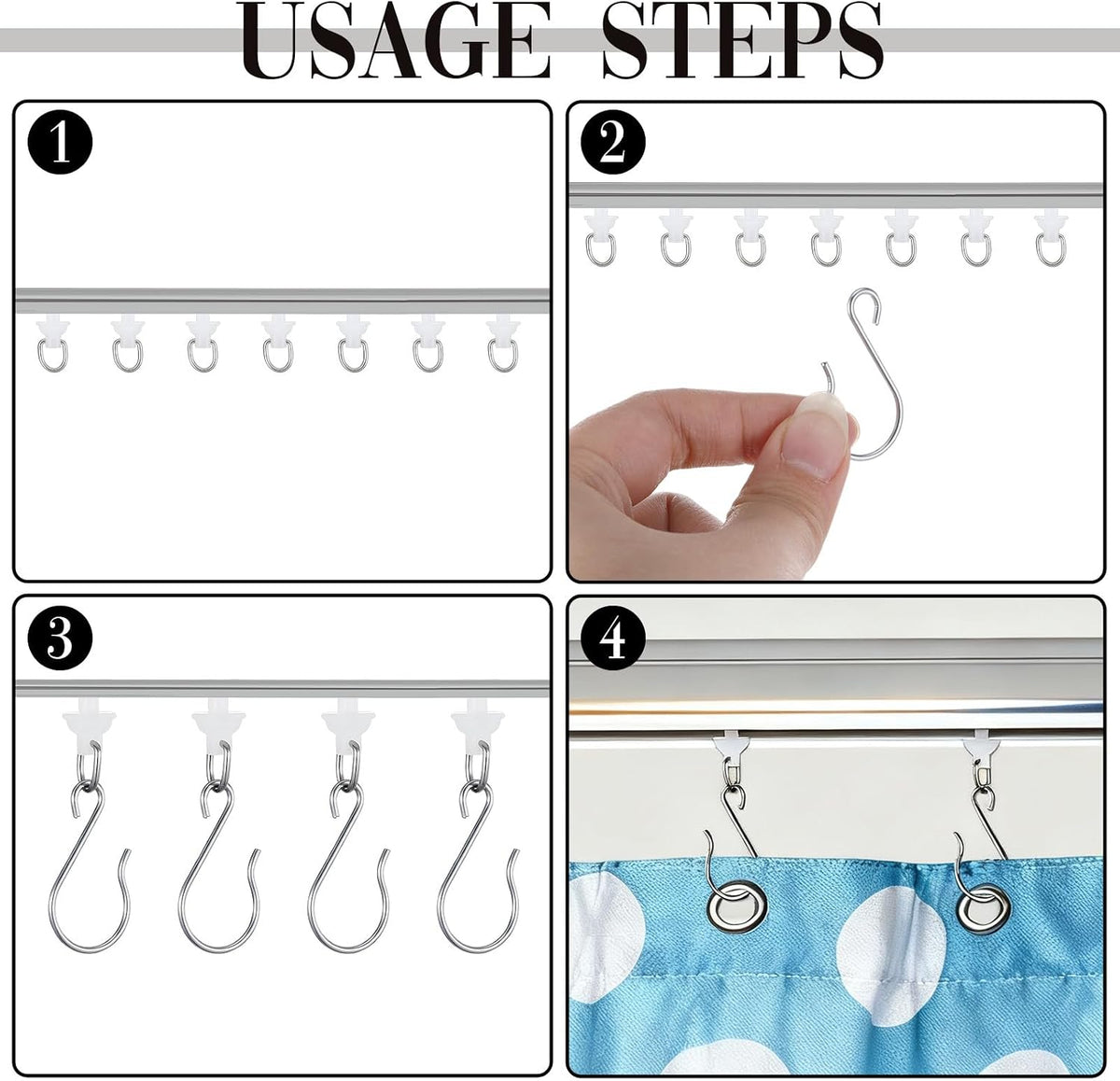 USAGE STEPS

1

2

3

4